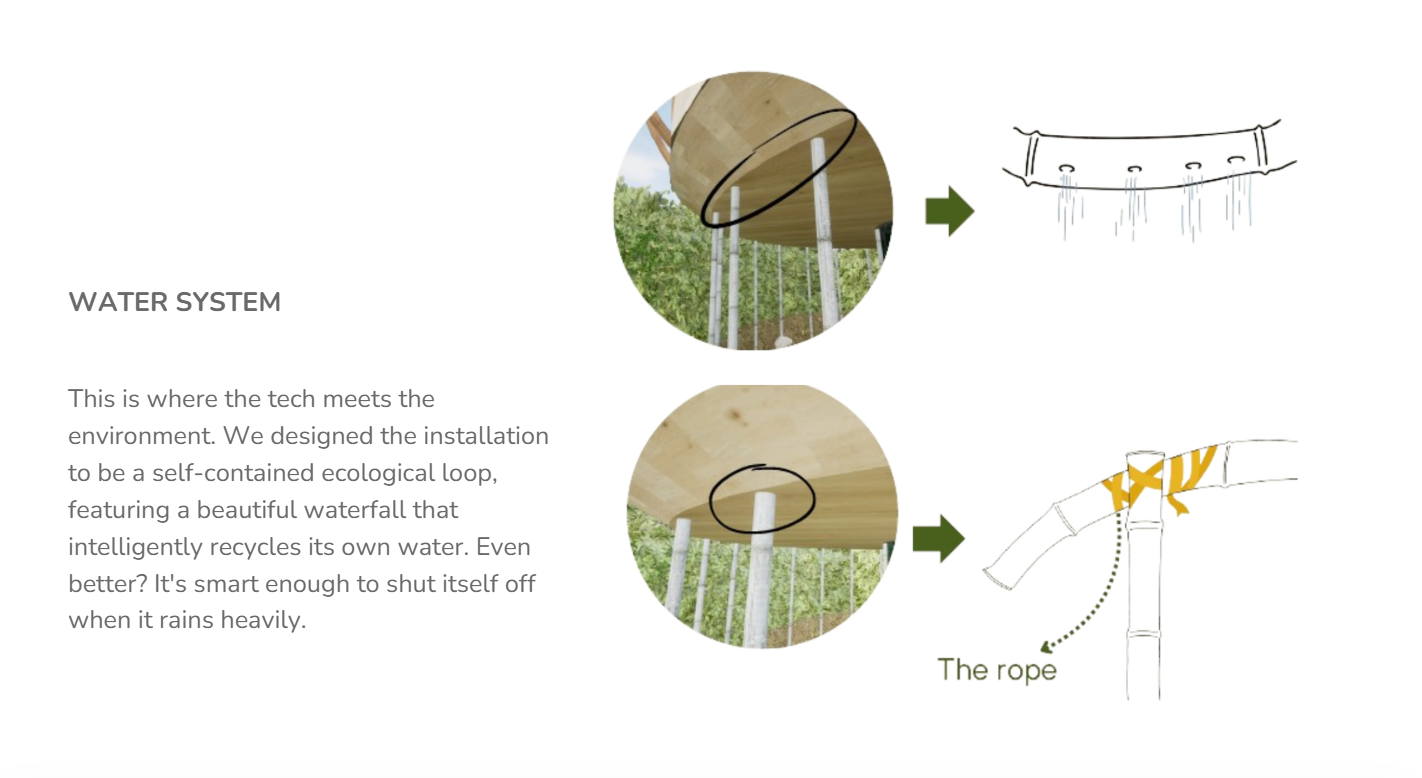 WATER SYSTEM

This is where the tech meets the environment. We designed the installation to be a self-contained ecological loop, featuring a beautiful waterfall that intelligently recycles its own water. Even better? It's smart enough to shut itself off when it rains heavily.

The rope